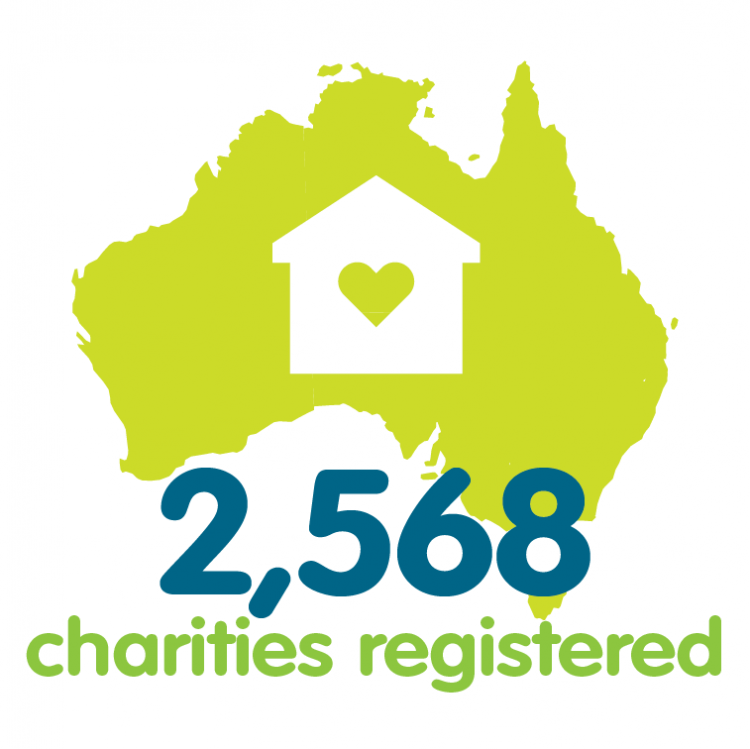 2,568
charities registered