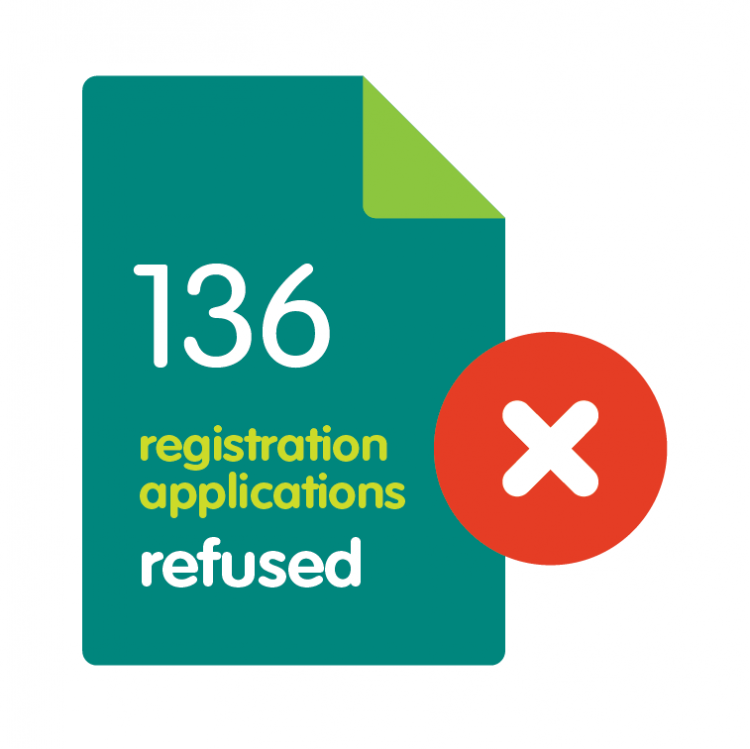 136

registration applications

refused