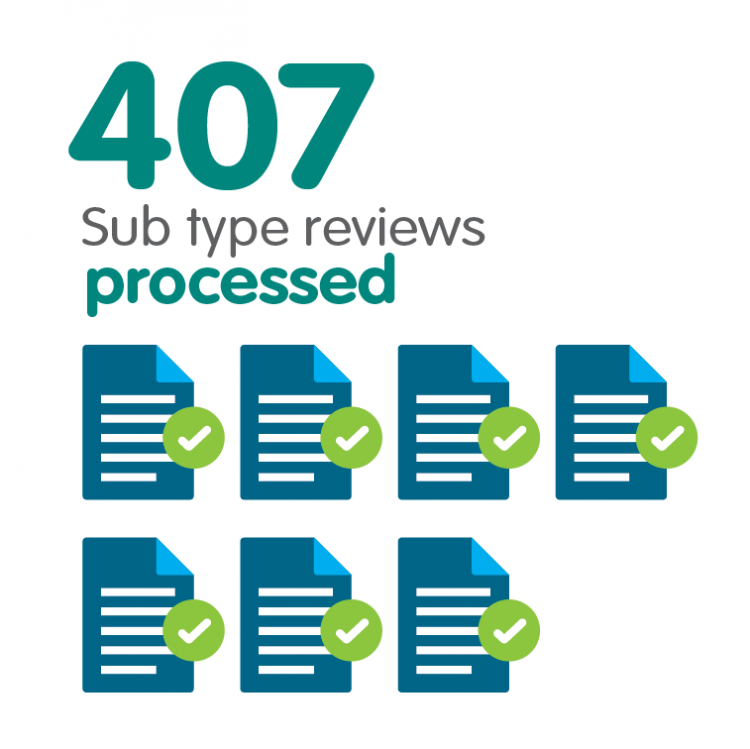 407
Sub type reviews
processed