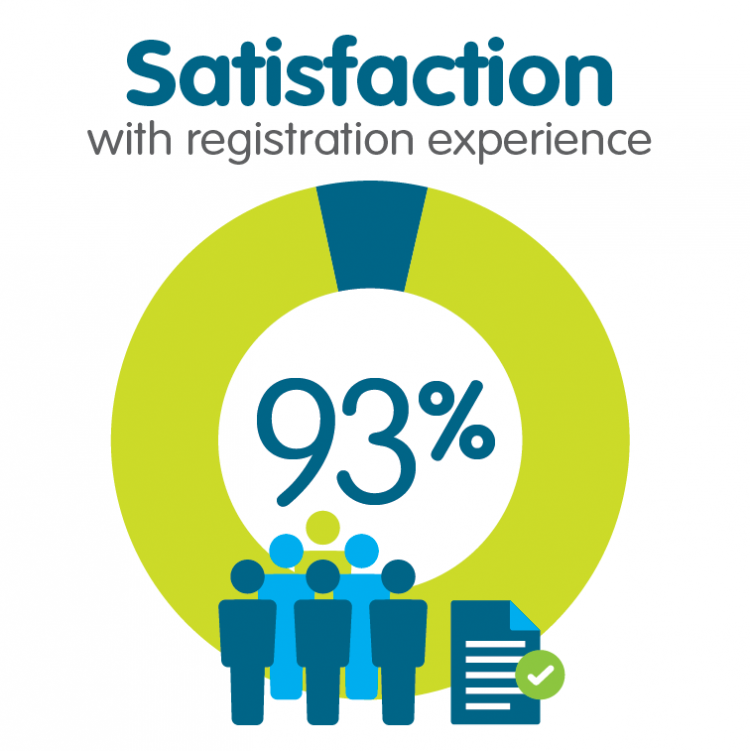 Satisfaction
with registration experience

93%