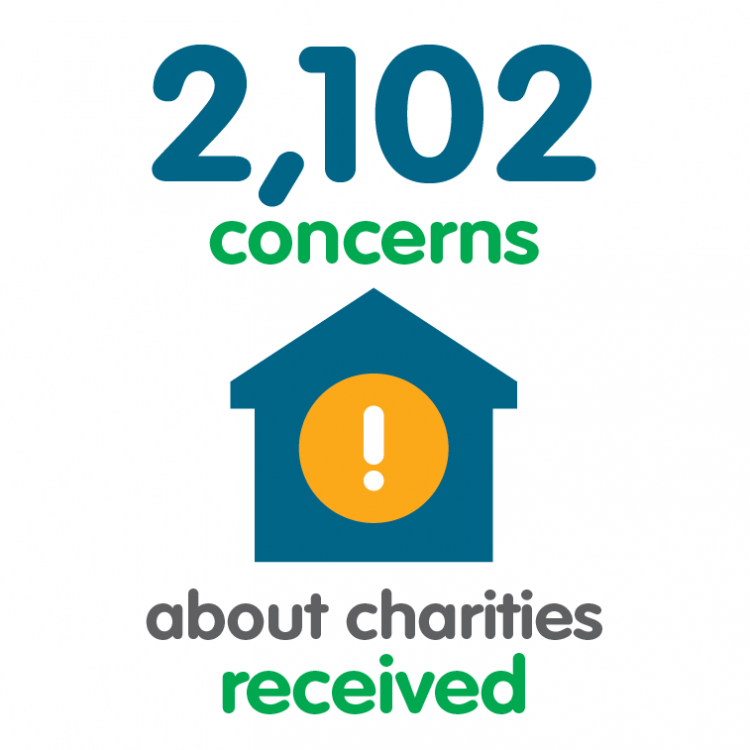 2,102
concerns

!

about charities
received