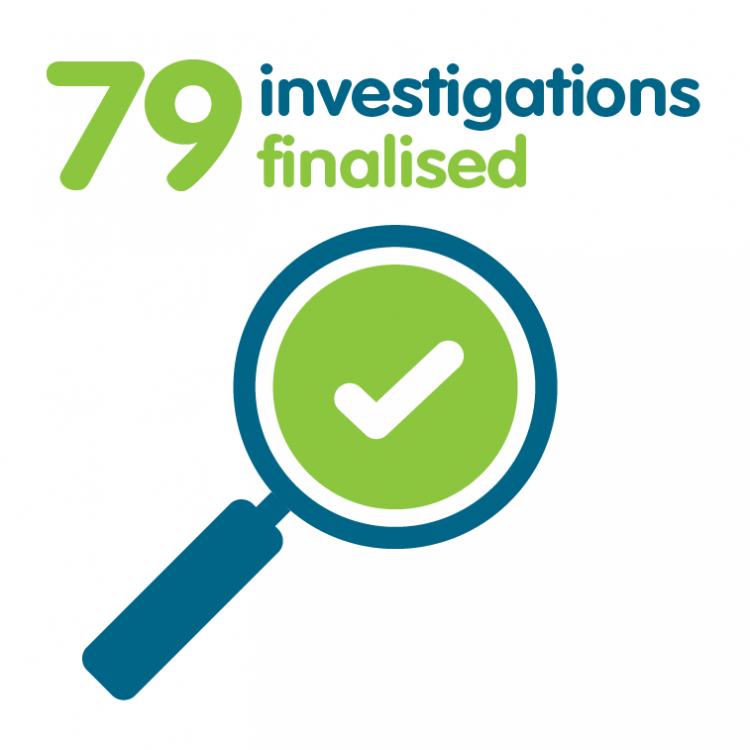 79 investigations finalised