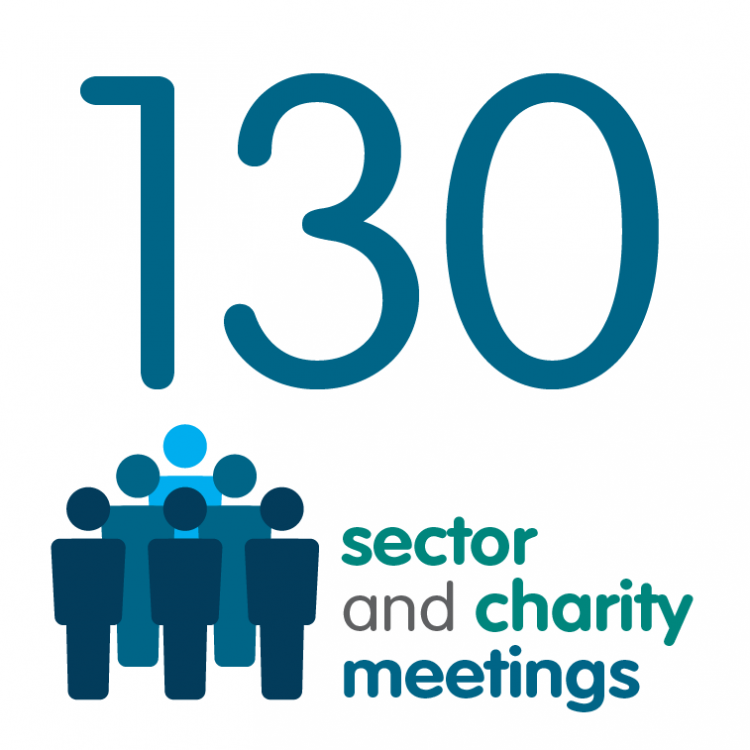 130

sector and charity meetings