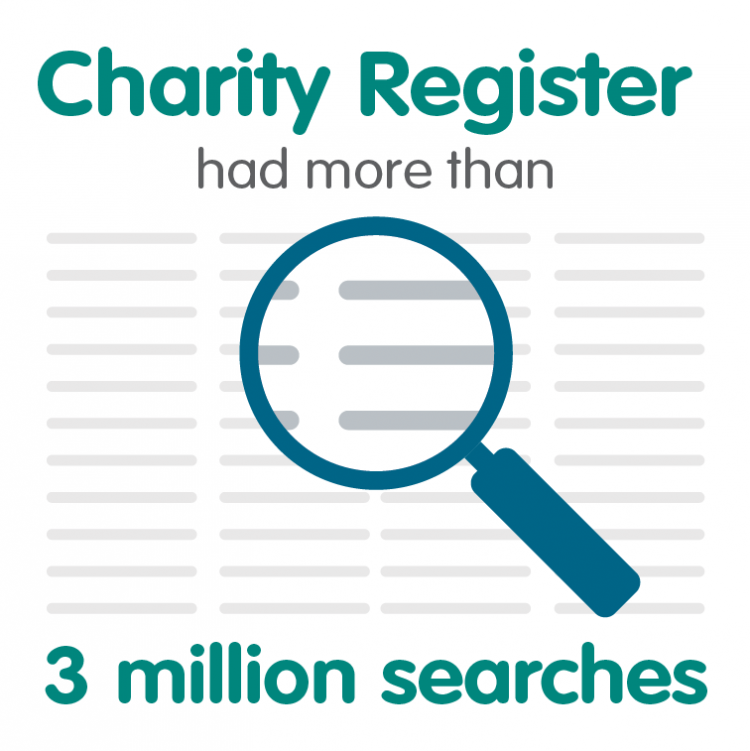 Charity Register

had more than

3 million searches