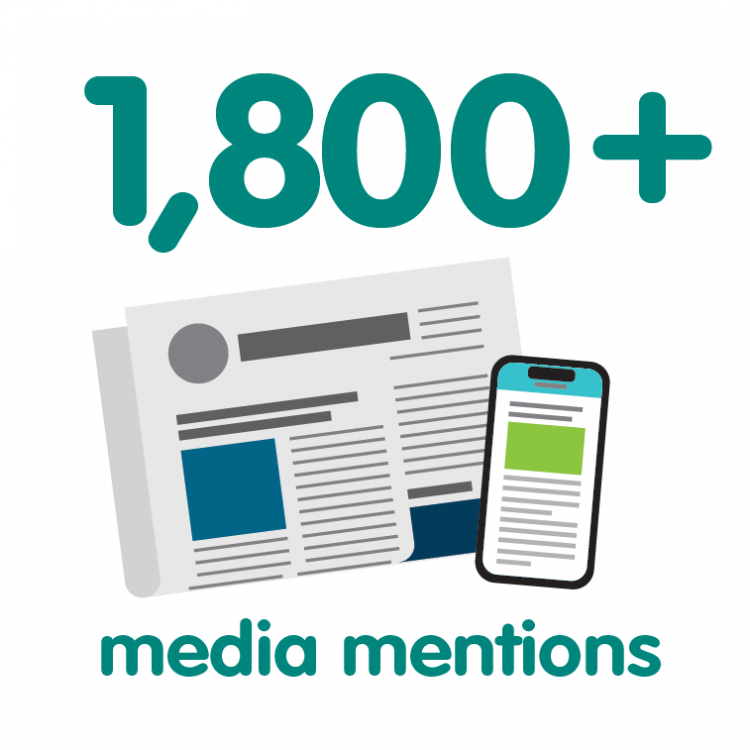 1,800+

media mentions