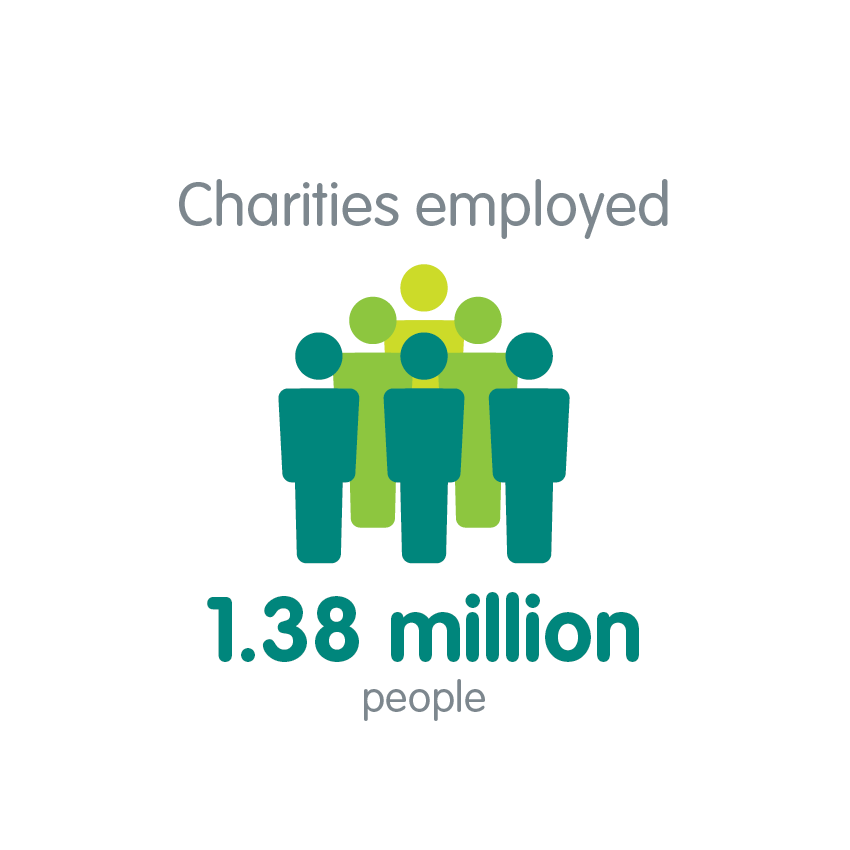 Charities employed

1.38 million
people