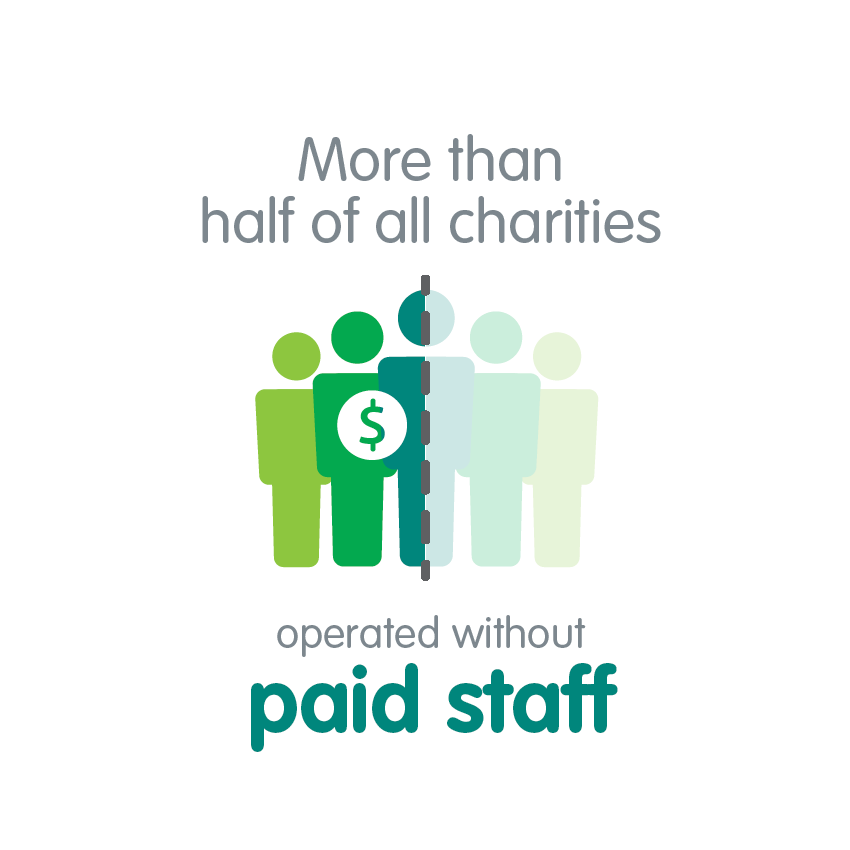 More than half of all charities

$

operated without
paid staff