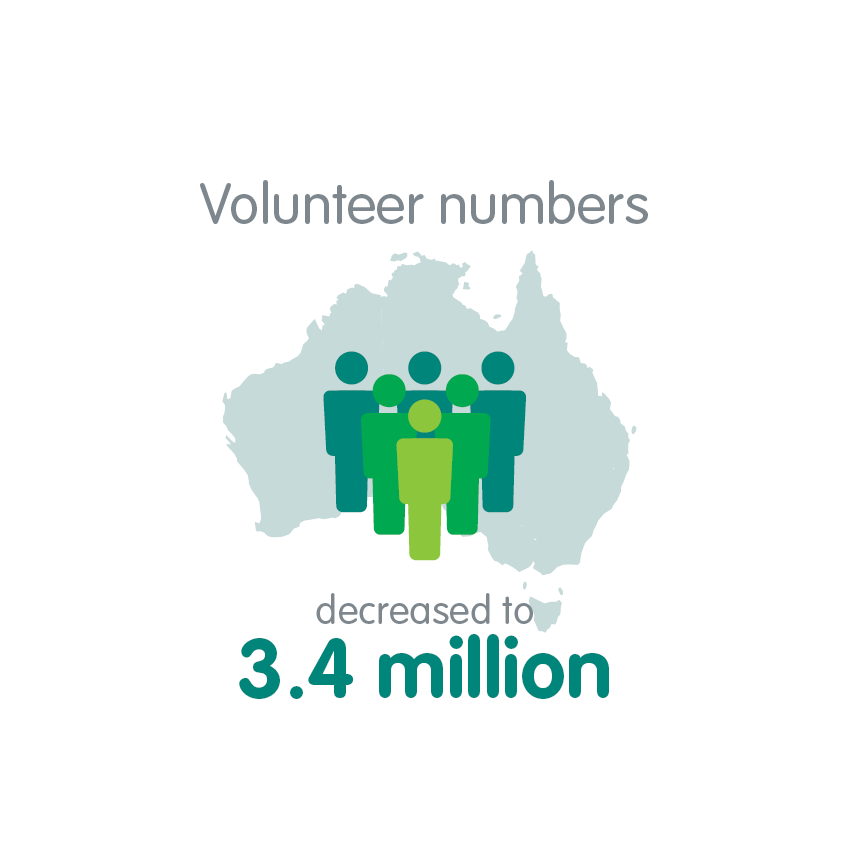 Volunteer numbers

decreased to
3.4 million