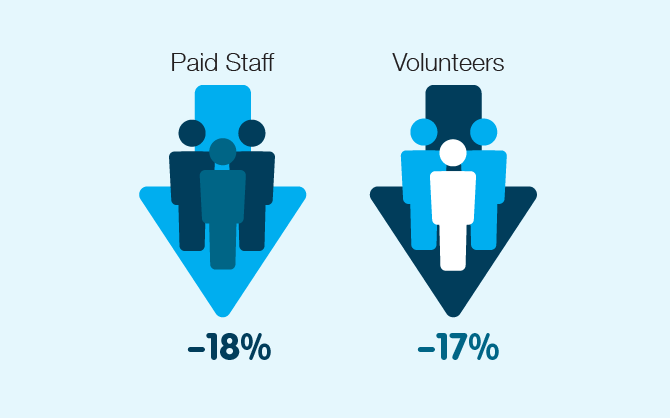 Paid Staff

–18%

Volunteers

–17%