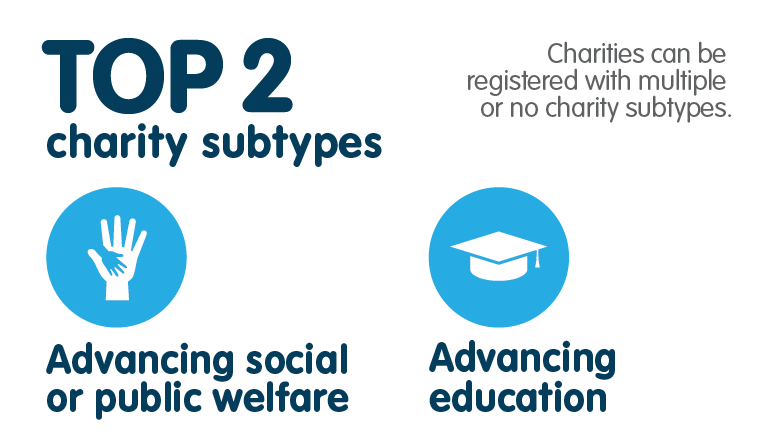 TOP 2
charity subtypes

Charities can be registered with multiple or no charity subtypes.

Advancing social or public welfare

Advancing education