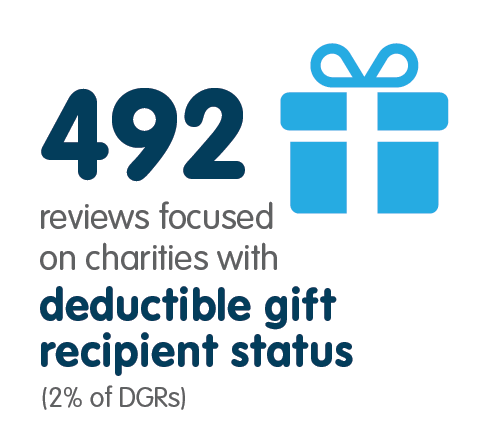 492

reviews focused on charities with deductible gift recipient status (2% of DGRs)