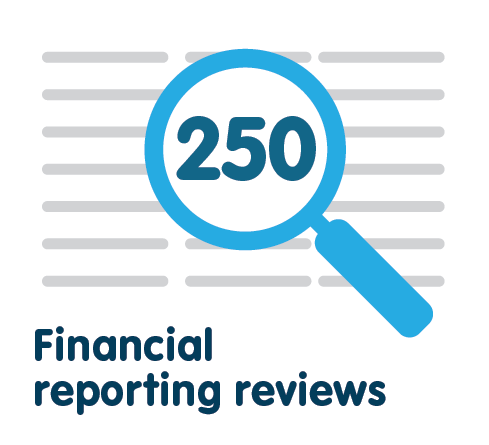 250

Financial reporting reviews