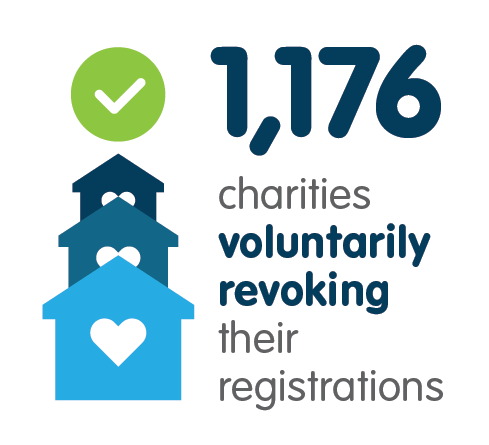 1,176

charities voluntarily revoking their registrations