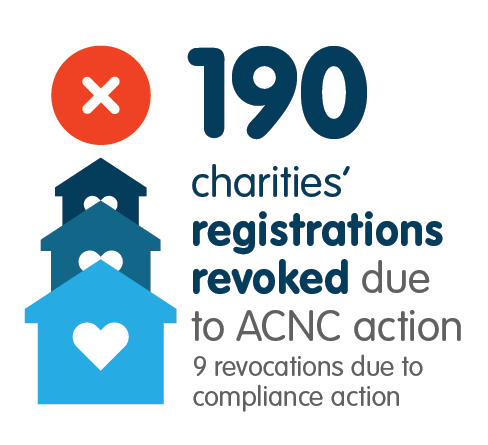 190

charities' registrations revoked due to ACNC action

9 revocations due to compliance action