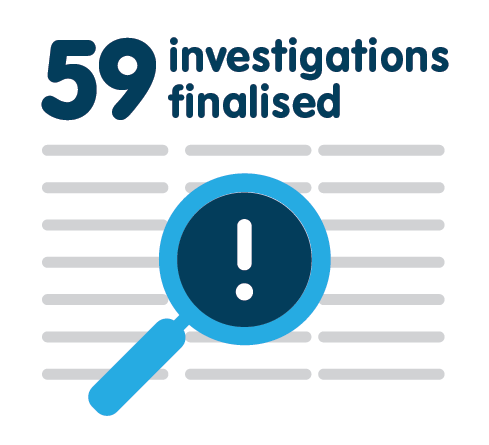 59 investigations finalised

!