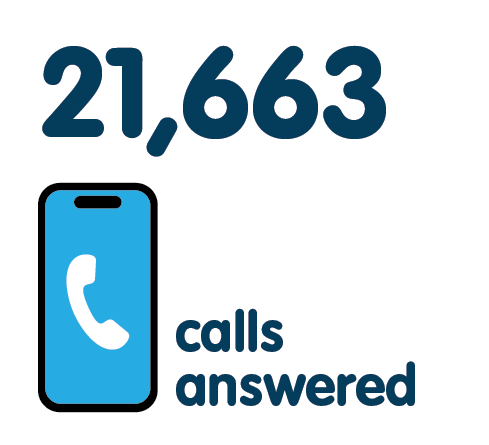 21,663

calls answered