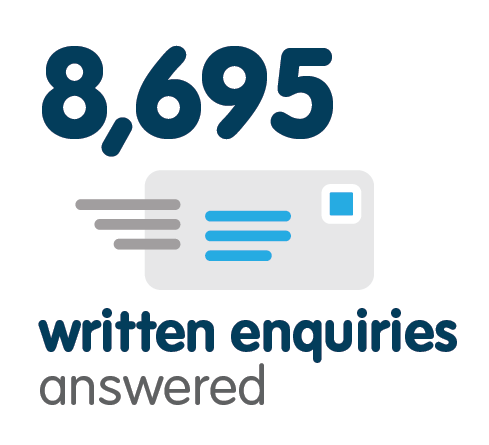 8,695

written enquiries
answered