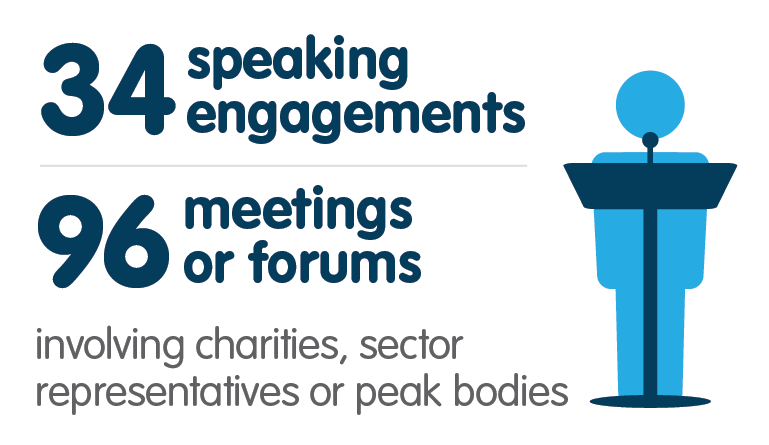 34 speaking engagements

96 meetings or forums

involving charities, sector representatives or peak bodies