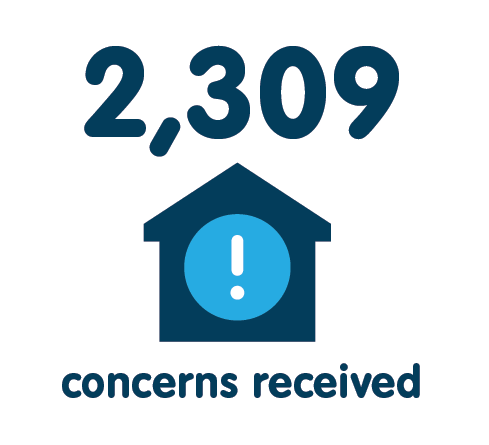 2,309

!

concerns received