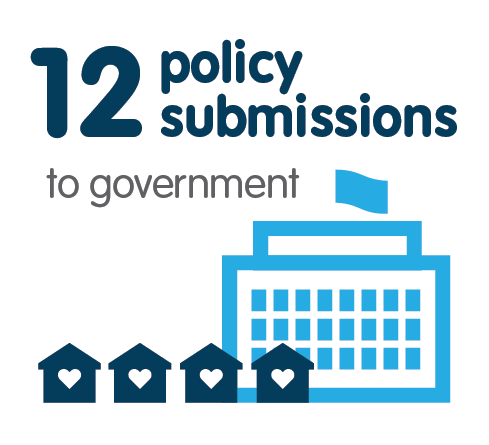 12 policy submissions

to government