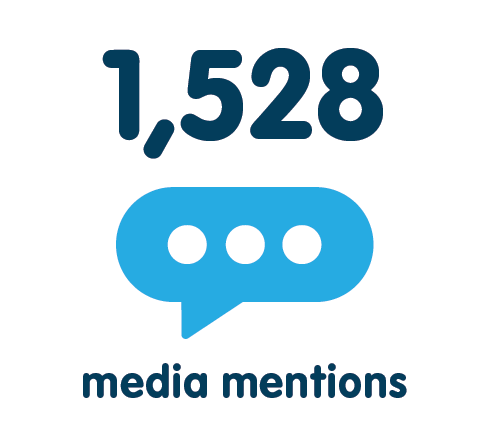 1,528

media mentions