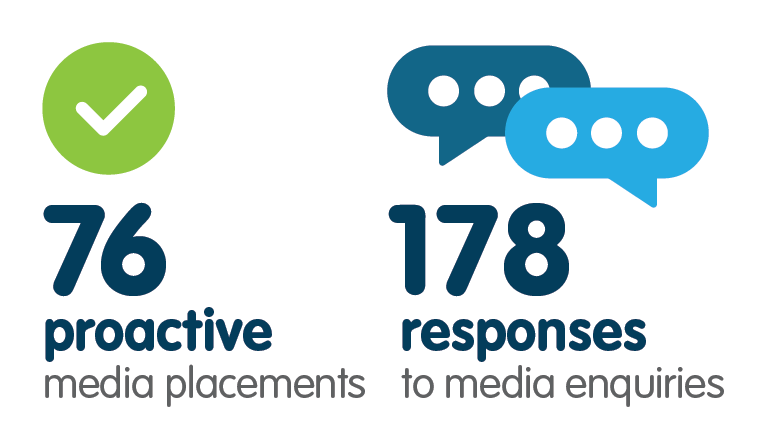 76
proactive
media placements

178
responses
to media enquiries