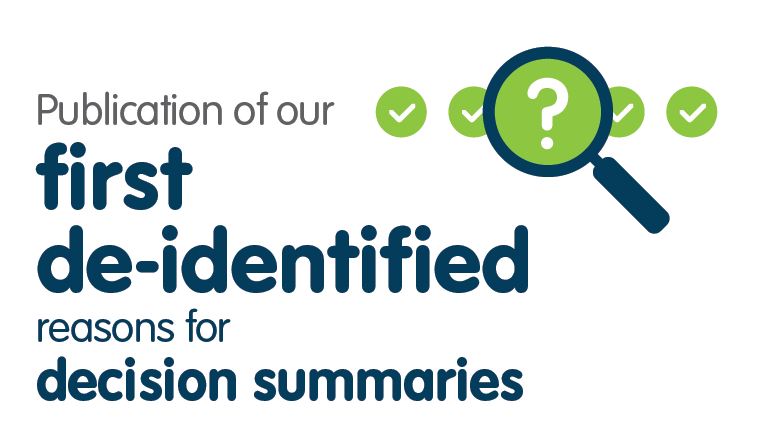 Publication of our
first
de-identified
reasons for
decision summaries

?